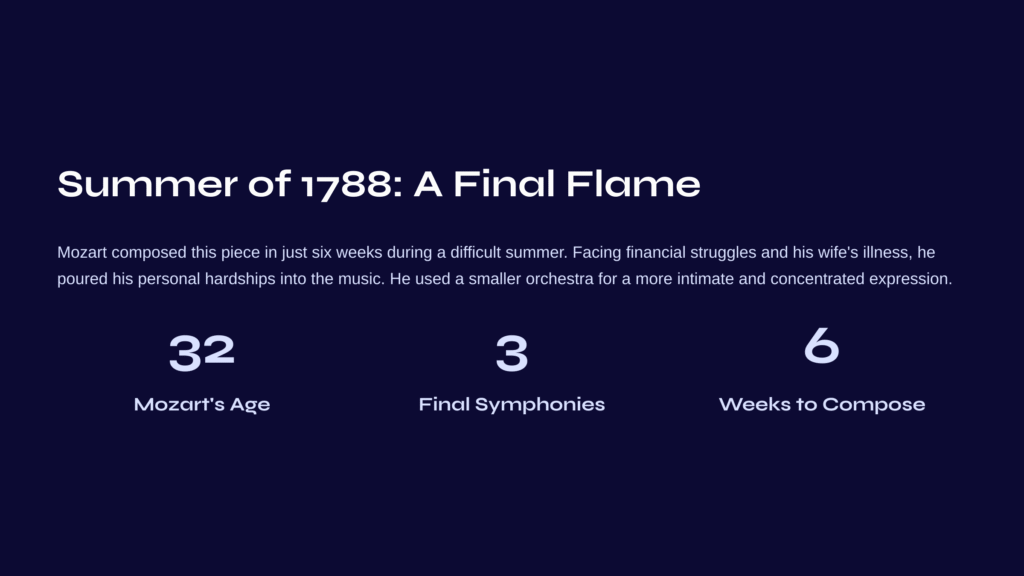 Summer of 1788: A Final Flame

Mozart composed this piece in just six weeks during a difficult summer. Facing financial struggles and his wife's illness, he poured his personal hardships into the music. He used a smaller orchestra for a more intimate and concentrated expression.

32

Mozart's Age

3

Final Symphonies

6

Weeks to Compose