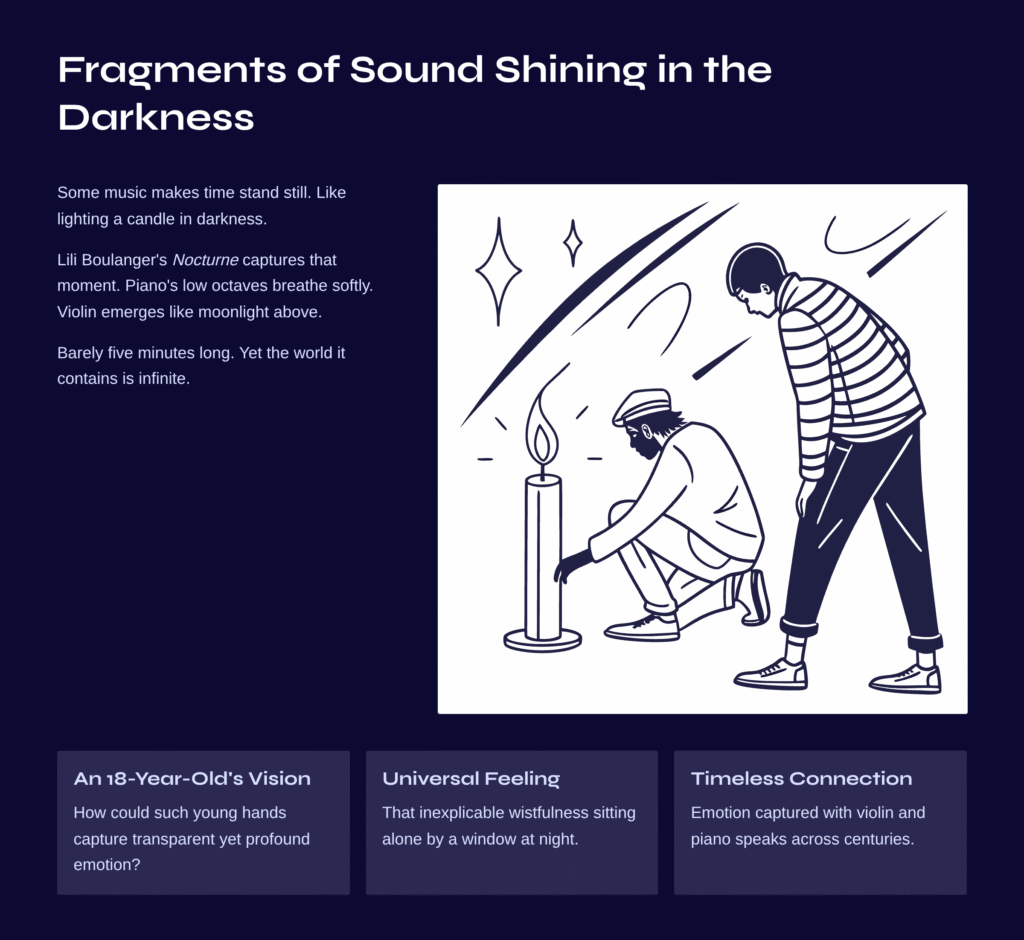 Fragments of Sound Shining in the Darkness

Some music makes time stand still. Like lighting a candle in darkness.

Lili Boulanger's Nocturne captures that moment. Piano's low octaves breathe softly. Violin emerges like moonlight above.

Barely five minutes long. Yet the world it contains is infinite.

An 18-Year-Old's Vision

How could such young hands capture transparent yet profound emotion?

Universal Feeling

That inexplicable wistfulness sitting alone by a window at night.

Timeless Connection

Emotion captured with violin and piano speaks across centuries.