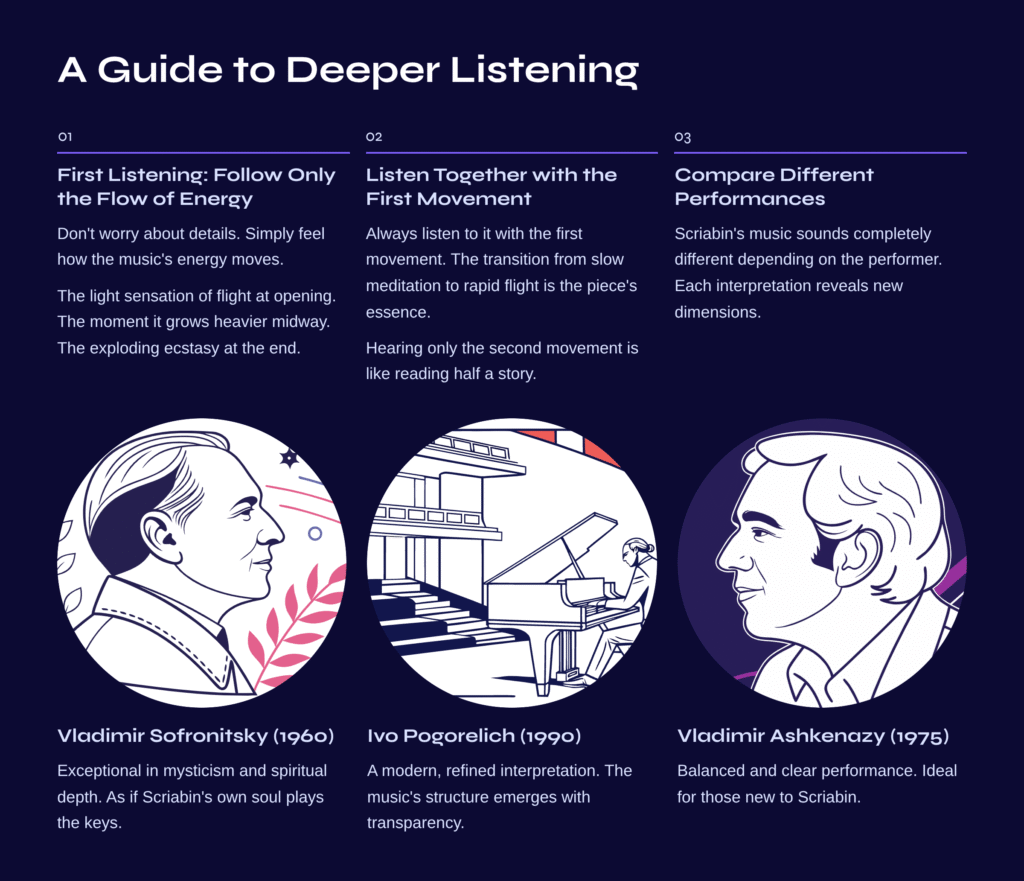 A Guide to Deeper Listening

01

First Listening: Follow Only the Flow of Energy

Don't worry about details. Simply feel how the music's energy moves.

The light sensation of flight at opening. The moment it grows heavier midway. The exploding ecstasy at the end.

02

Listen Together with the First Movement

Always listen to it with the first movement. The transition from slow meditation to rapid flight is the piece's essence.

Hearing only the second movement is like reading half a story.

03

Compare Different Performances

Scriabin's music sounds completely different depending on the performer. Each interpretation reveals new dimensions.

Vladimir Sofronitsky (1960)

Exceptional in mysticism and spiritual depth. As if Scriabin's own soul plays the keys.

Ivo Pogorelich (1990)

A modern, refined interpretation. The music's structure emerges with transparency.

Vladimir Ashkenazy (1975)

Balanced and clear performance. Ideal for those new to Scriabin.