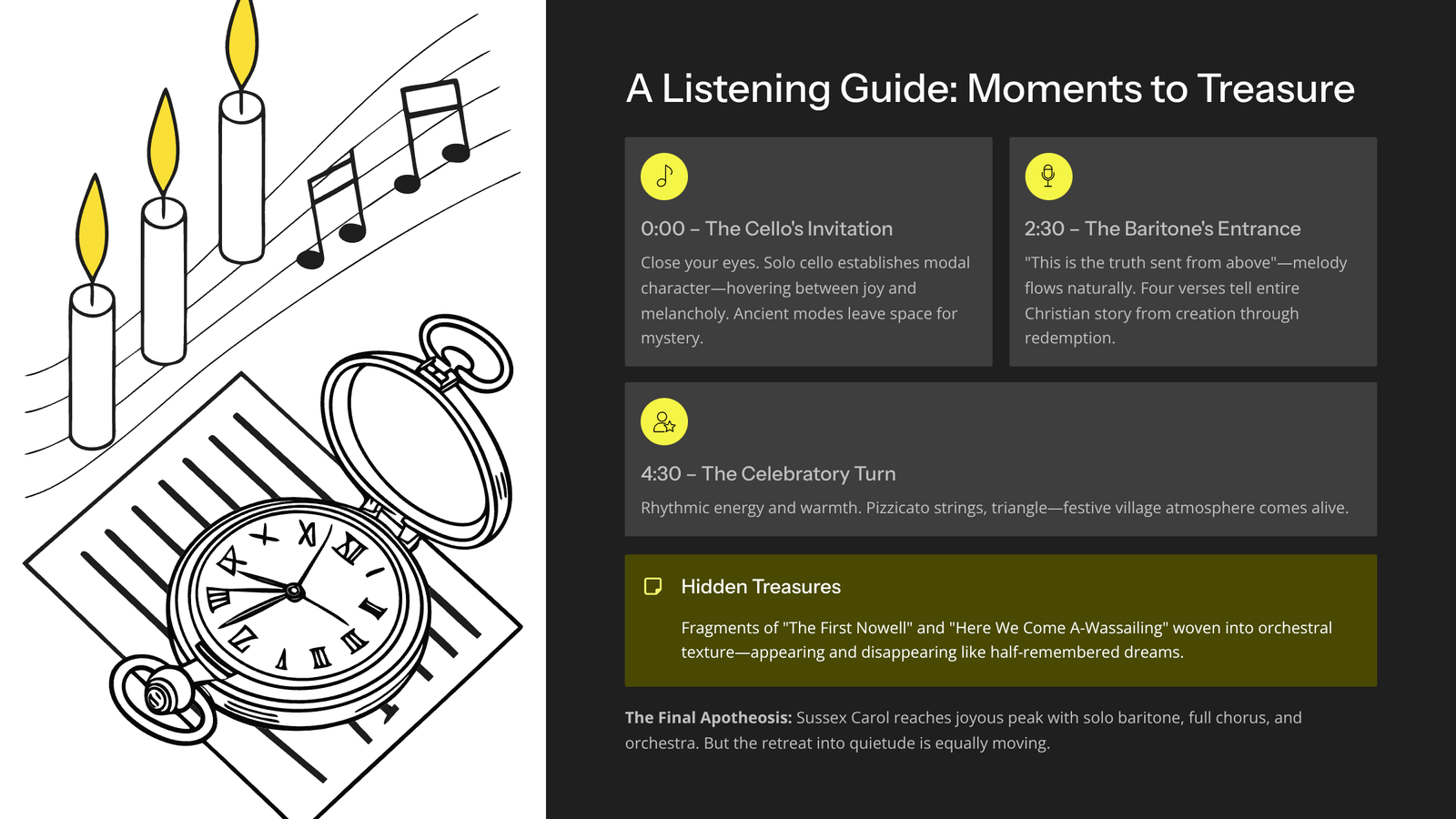 A Listening Guide: Moments to Treasure

0:00 – The Cello's Invitation

Close your eyes. Solo cello establishes modal character—hovering between joy and melancholy. Ancient modes leave space for mystery.

2:30 – The Baritone's Entrance

"This is the truth sent from above"—melody flows naturally. Four verses tell entire Christian story from creation through redemption.

4:30 – The Celebratory Turn

Rhythmic energy and warmth. Pizzicato strings, triangle—festive village atmosphere comes alive.

Hidden Treasures

Fragments of "The First Nowell" and "Here We Come A-Wassailing" woven into orchestral texture—appearing and disappearing like half-remembered dreams.

**The Final Apotheosis:** Sussex Carol reaches joyous peak with solo baritone, full chorus, and orchestra. But the retreat into quietude is equally moving.