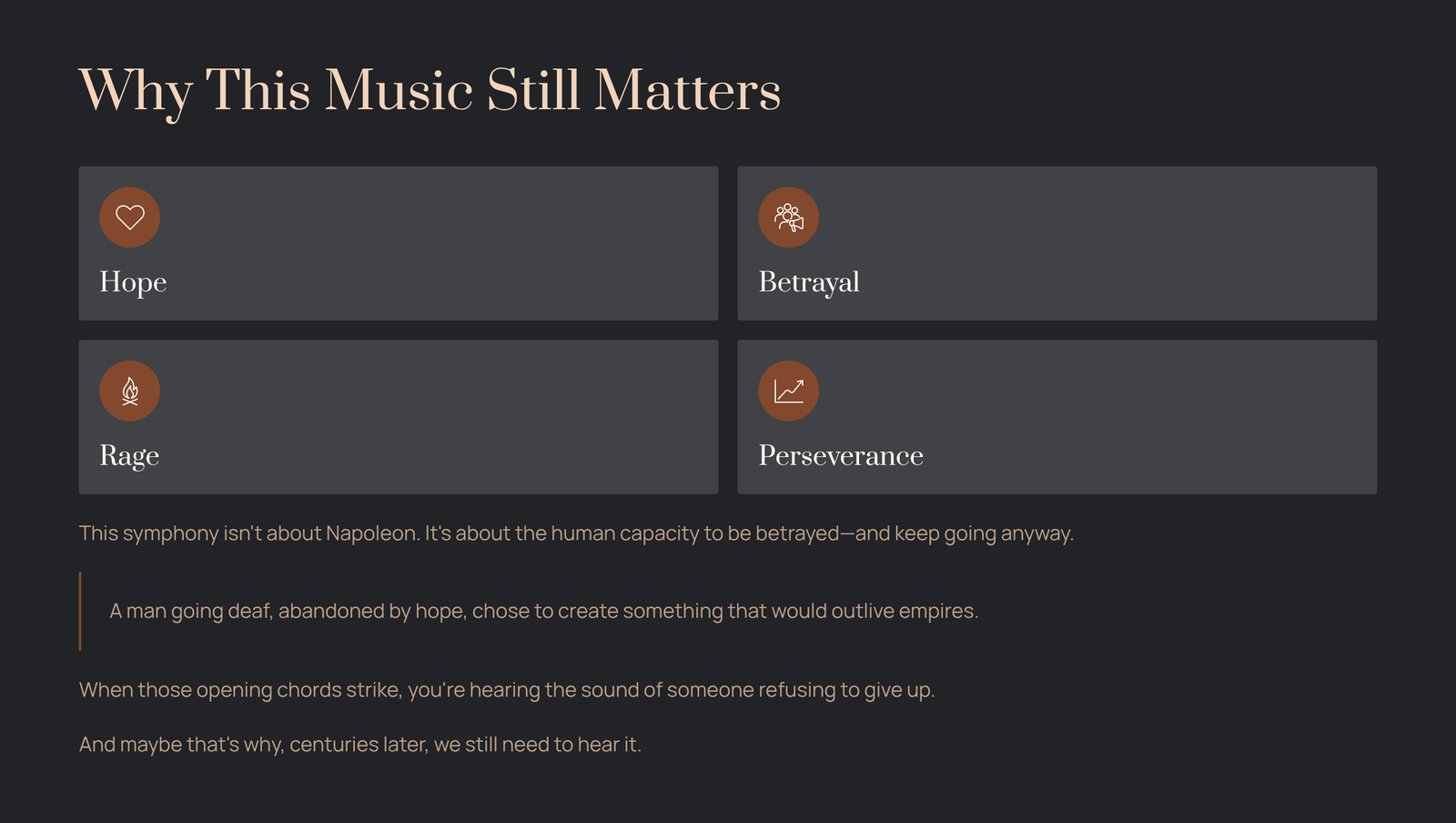 Why This Music Still Matters

Hope

Betrayal

Rage

Perseverance

This symphony isn't about Napoleon. It's about the human capacity to be betrayed—and keep going anyway.

A man going deaf, abandoned by hope, chose to create something that would outlive empires.

When those opening chords strike, you're hearing the sound of someone refusing to give up.

And maybe that's why, centuries later, we still need to hear it.