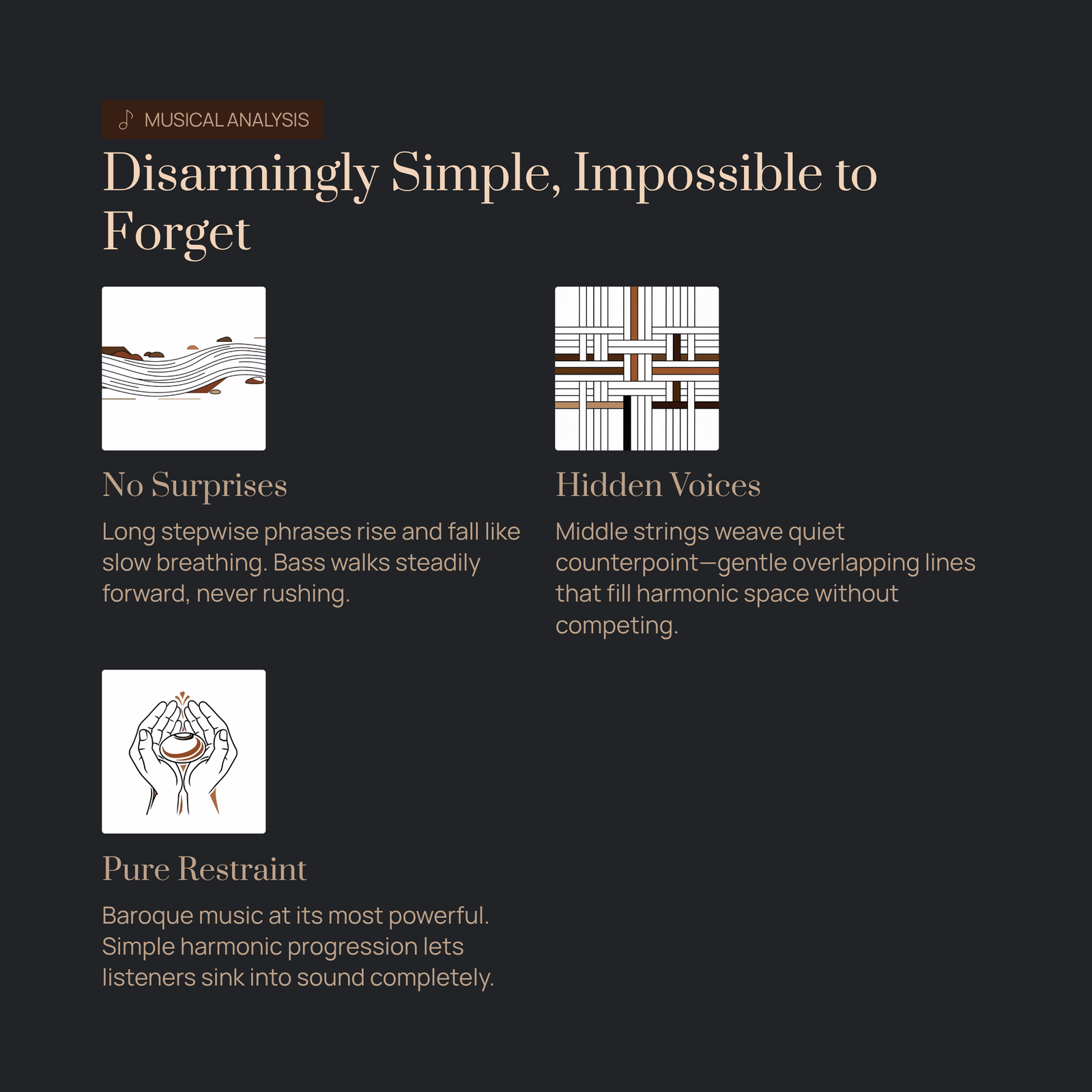 MUSICAL ANALYSIS

Disarmingly Simple, Impossible to Forget

No Surprises

Long stepwise phrases rise and fall like slow breathing. Bass walks steadily forward, never rushing.

Hidden Voices

Middle strings weave quiet counterpoint—gentle overlapping lines that fill harmonic space without competing.

Pure Restraint

Baroque music at its most powerful. Simple harmonic progression lets listeners sink into sound completely.