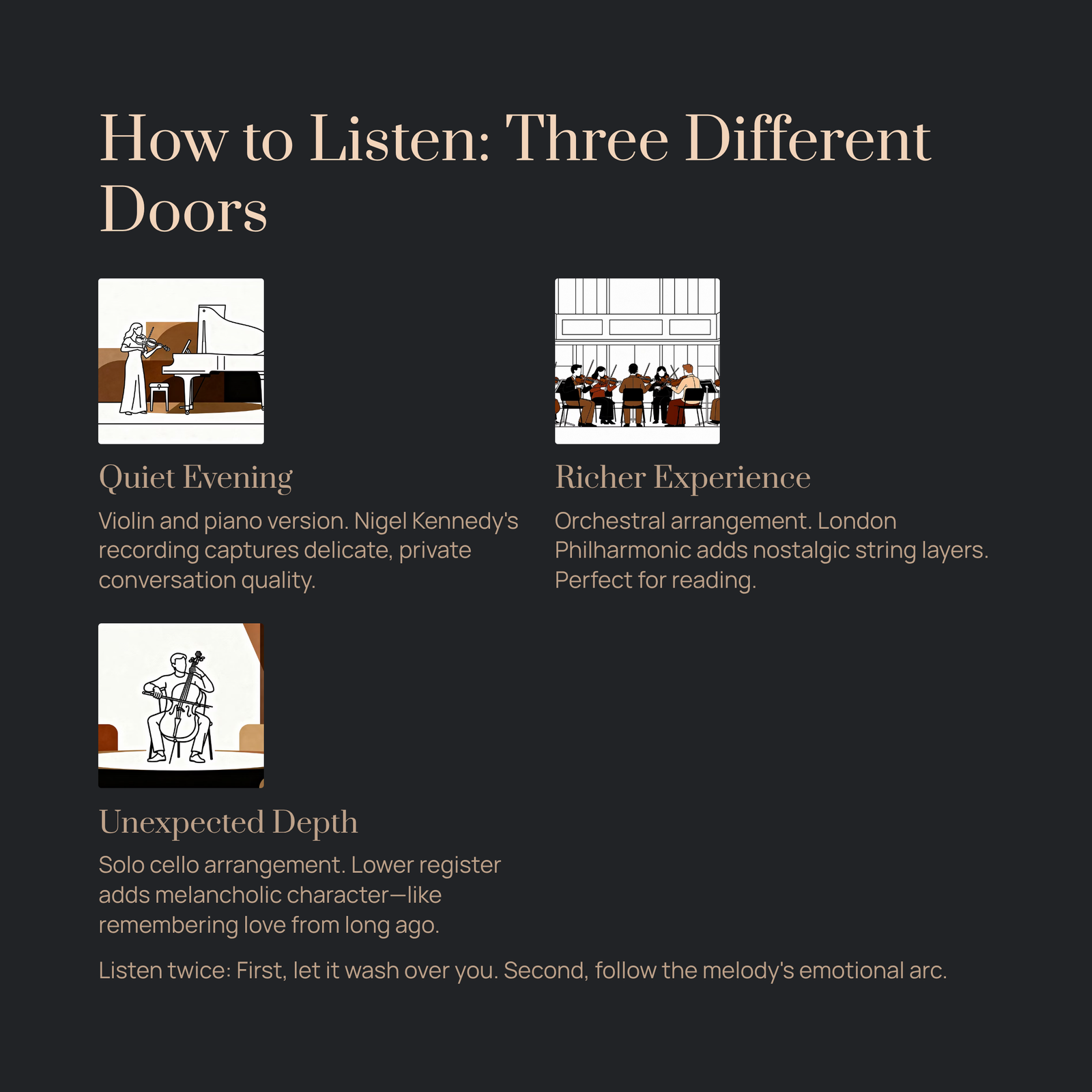 How to Listen: Three Different Doors

Quiet Evening

Violin and piano version. Nigel Kennedy's recording captures delicate, private conversation quality.

Richer Experience

Orchestral arrangement. London Philharmonic adds nostalgic string layers. Perfect for reading.

Unexpected Depth

Solo cello arrangement. Lower register adds melancholic character—like remembering love from long ago.

Listen twice: First, let it wash over you. Second, follow the melody's emotional arc.