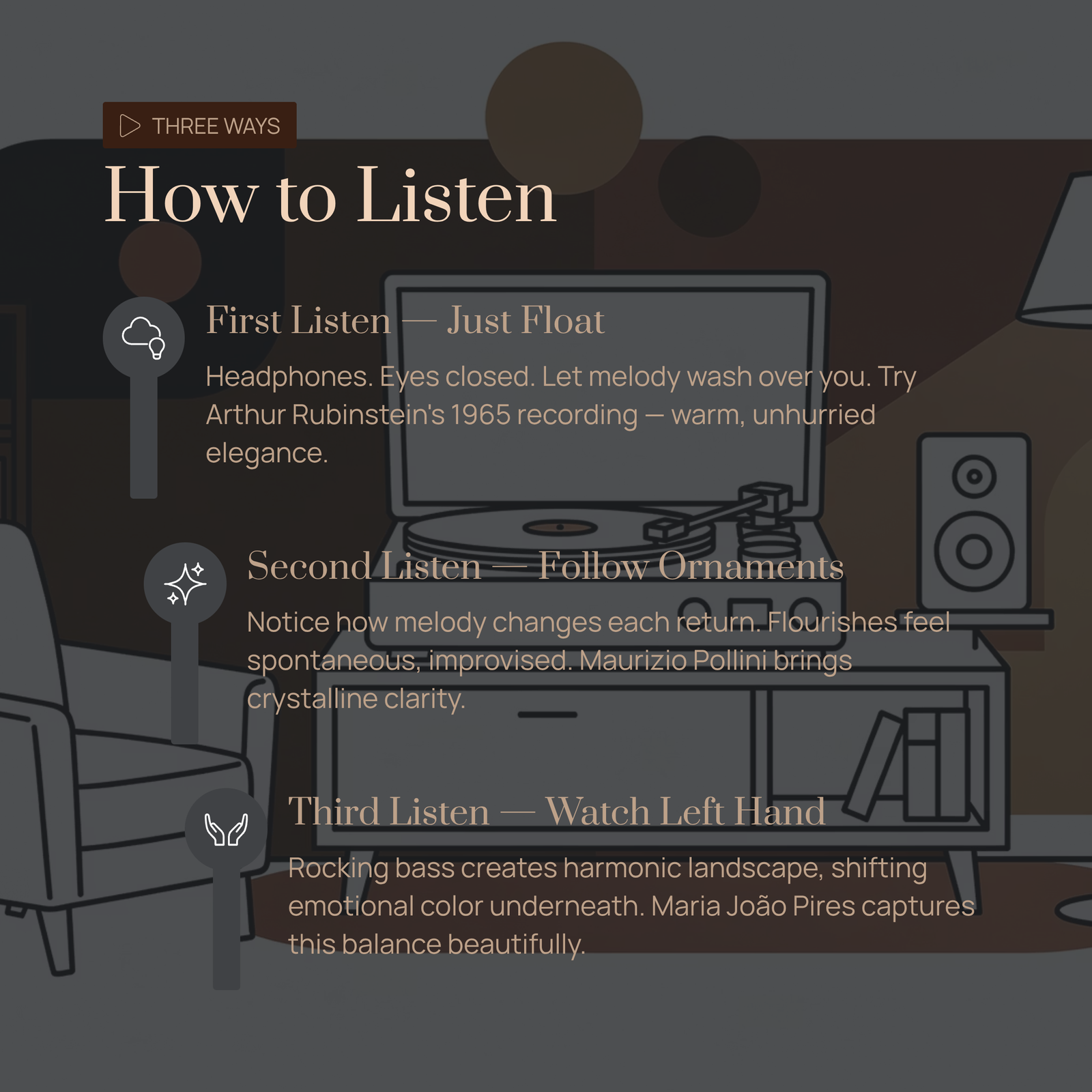 THREE WAYS

How to Listen

First Listen — Just Float

Headphones. Eyes closed. Let melody wash over you. Try Arthur Rubinstein's 1965 recording — warm, unhurried elegance.

Second Listen — Follow Ornaments

Notice how melody changes each return. Flourishes feel spontaneous, improvised. Maurizio Pollini brings crystalline clarity.

Third Listen — Watch Left Hand

Rocking bass creates harmonic landscape, shifting emotional color underneath. Maria João Pires captures this balance beautifully.