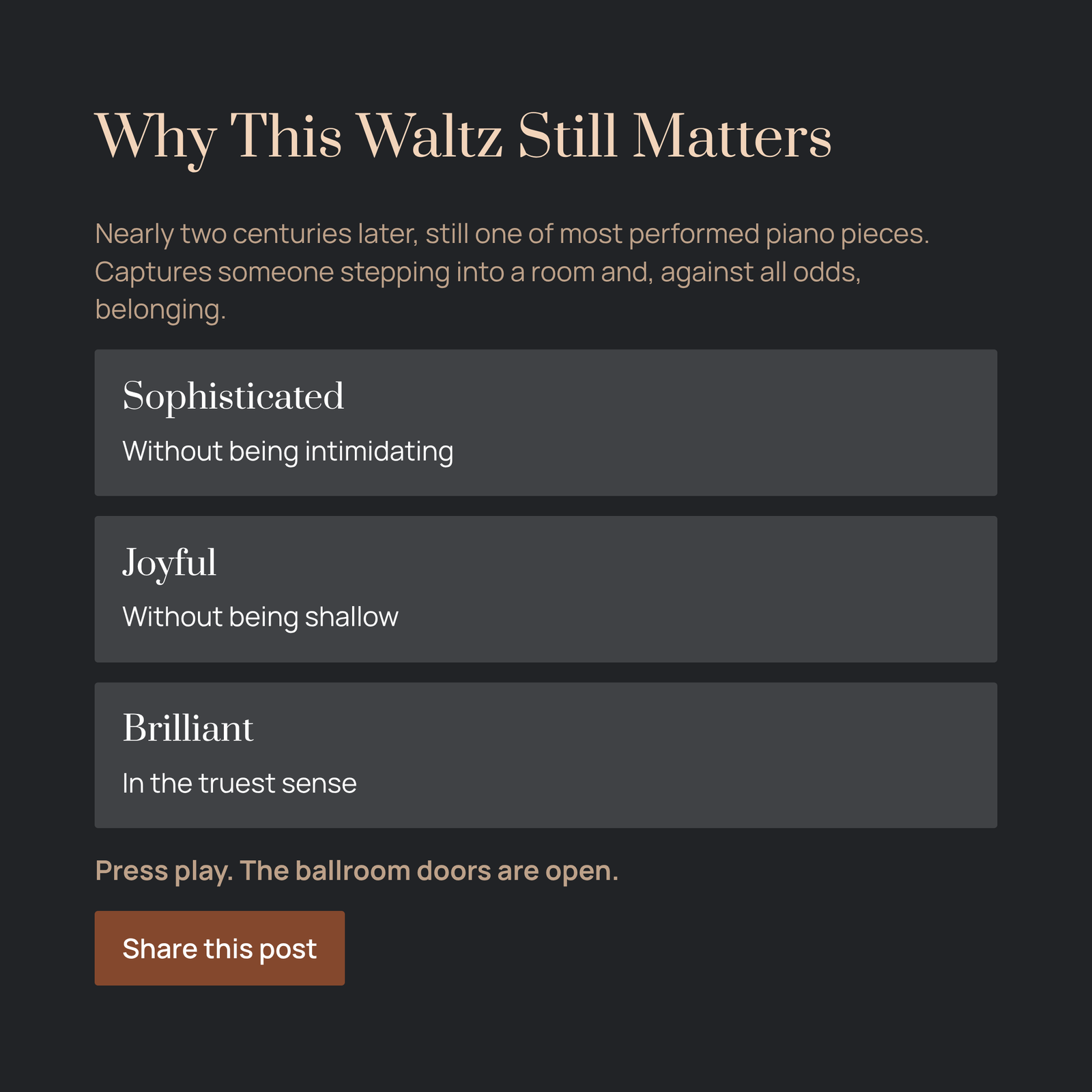 Why This Waltz Still Matters

Nearly two centuries later, still one of most performed piano pieces. Captures someone stepping into a room and, against all odds, belonging.

Sophisticated

Without being intimidating

Joyful

Without being shallow

Brilliant

In the truest sense

Press play. The ballroom doors are open.

Share this post